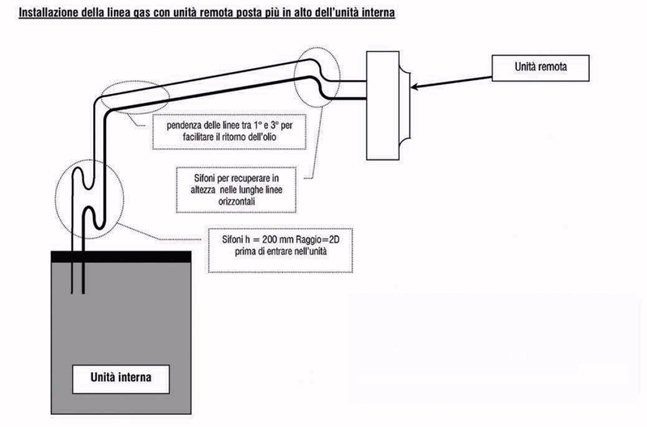 Installazione della linea gas con unità remota posta più in alto dell'unità interna

Unità remota

pendenza delle linee tra 1° e 3° per facilitare il ritorno dell'olio

Sifoni per recuperare in altezza nelle lunghe linee orizzontali

Sifoni h = 200 mm Raggio=2D prima di entrare nell'unità

Unità interna