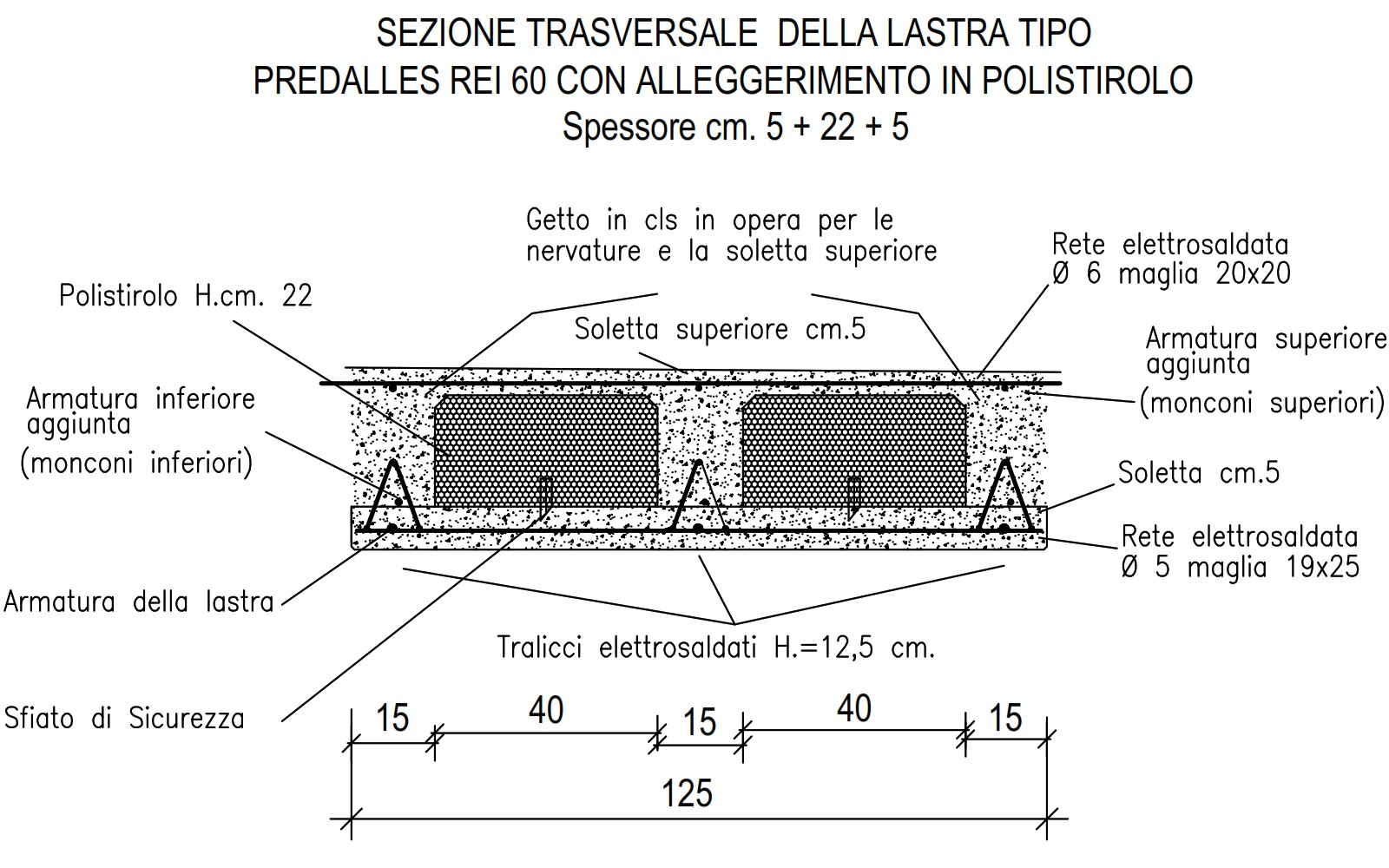 SEZIONE TRASVERSALE DELLA LASTRA TIPO
PREDALLES REI 60 CON ALLEGGERIMENTO IN POLISTIROLO
Spessore cm. 5 + 22 + 5

Getto in cls in opera per le nervature e la soletta superiore

Rete elettrosaldata Ø 6 maglia 20x20

Polistirolo H.cm. 22

Soletta superiore cm.5

Armatura superiore aggiunta (monconi superiori)

Armatura inferiore aggiunta (monconi inferiori)

Soletta cm.5

Rete elettrosaldata Ø 5 maglia 19x25

Armatura della lastra

Tralicci elettrosaldati H.=12,5 cm.

Sfiato di Sicurezza

15 40 15 40 15

125