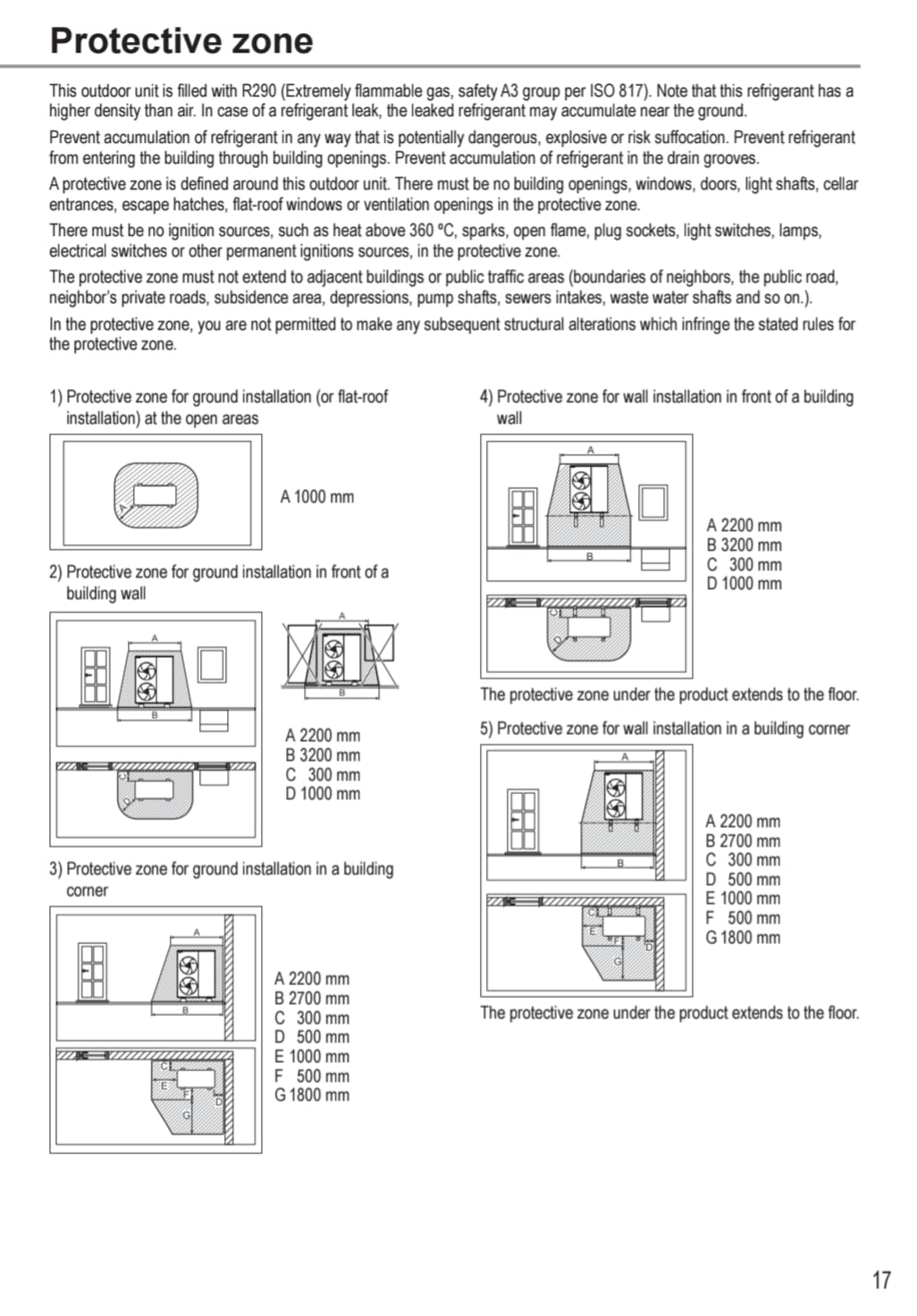 Protective zone

This outdoor unit is filled with R290 (Extremely flammable gas, safety A3 group per ISO 817). Note that this refrigerant has a higher density than air. In case of a refrigerant leak, the leaked refrigerant may accumulate near the ground.

Prevent accumulation of refrigerant in any way that is potentially dangerous, explosive or risk suffocation. Prevent refrigerant from entering the building through building openings. Prevent accumulation of refrigerant in the drain grooves.

A protective zone is defined around this outdoor unit. There must be no building openings, windows, doors, light shafts, cellar entrances, escape hatches, flat-roof windows or ventilation openings in the protective zone.

There must be no ignition sources, such as heat above 360 °C, sparks, open flame, plug sockets, light switches, lamps, electrical switches or other permanent ignitions sources, in the protective zone.

The protective zone must not extend to adjacent buildings or public traffic areas (boundaries of neighbors, the public road, neighbor's private roads, subsidence area, depressions, pump shafts, sewers intakes, waste water shafts and so on.).

In the protective zone, you are not permitted to make any subsequent structural alterations which infringe the stated rules for the protective zone.

1) Protective zone for ground installation (or flat-roof installation) at the open areas

A

A 1000 mm

2) Protective zone for ground installation in front of a building wall

A
B
C
D
A
B

A 2200 mm
B 3200 mm
C 300 mm
D 1000 mm

3) Protective zone for ground installation in a building corner

A
B
C
E
F
D
G

A 2200 mm
B 2700 mm
C 300 mm
D 500 mm
E 1000 mm
F 500 mm
G 1800 mm

4) Protective zone for wall installation in front of a building wall

A
B
C
D

A 2200 mm
B 3200 mm
C 300 mm
D 1000 mm

The protective zone under the product extends to the floor.

5) Protective zone for wall installation in a building corner

A
B
C
E
F
D
G

A 2200 mm
B 2700 mm
C 300 mm
D 500 mm
E 1000 mm
F 500 mm
G 1800 mm

The protective zone under the product extends to the floor.

17